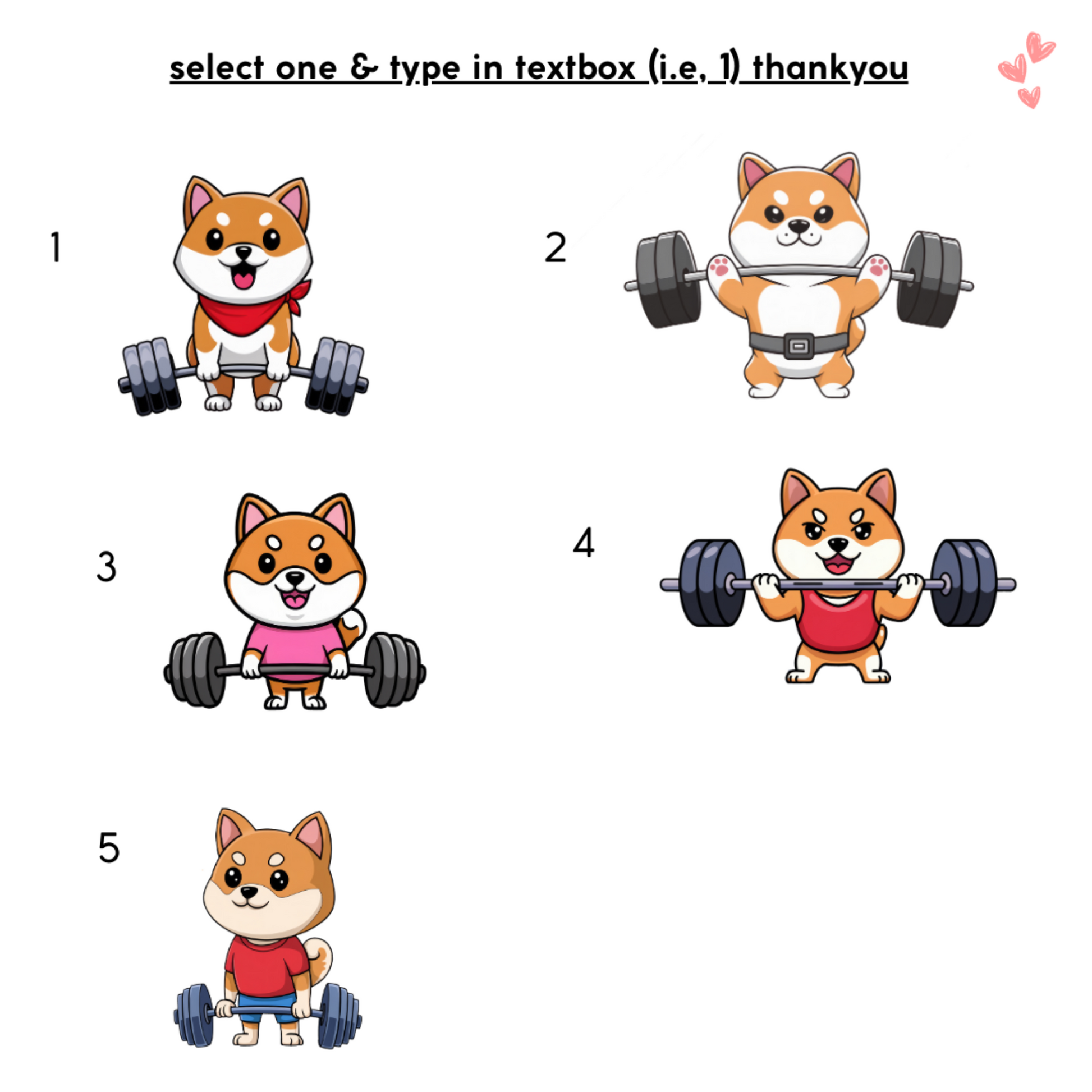 select one & type in textbox (i.e, 1) thankyou

1

2

3

4

5