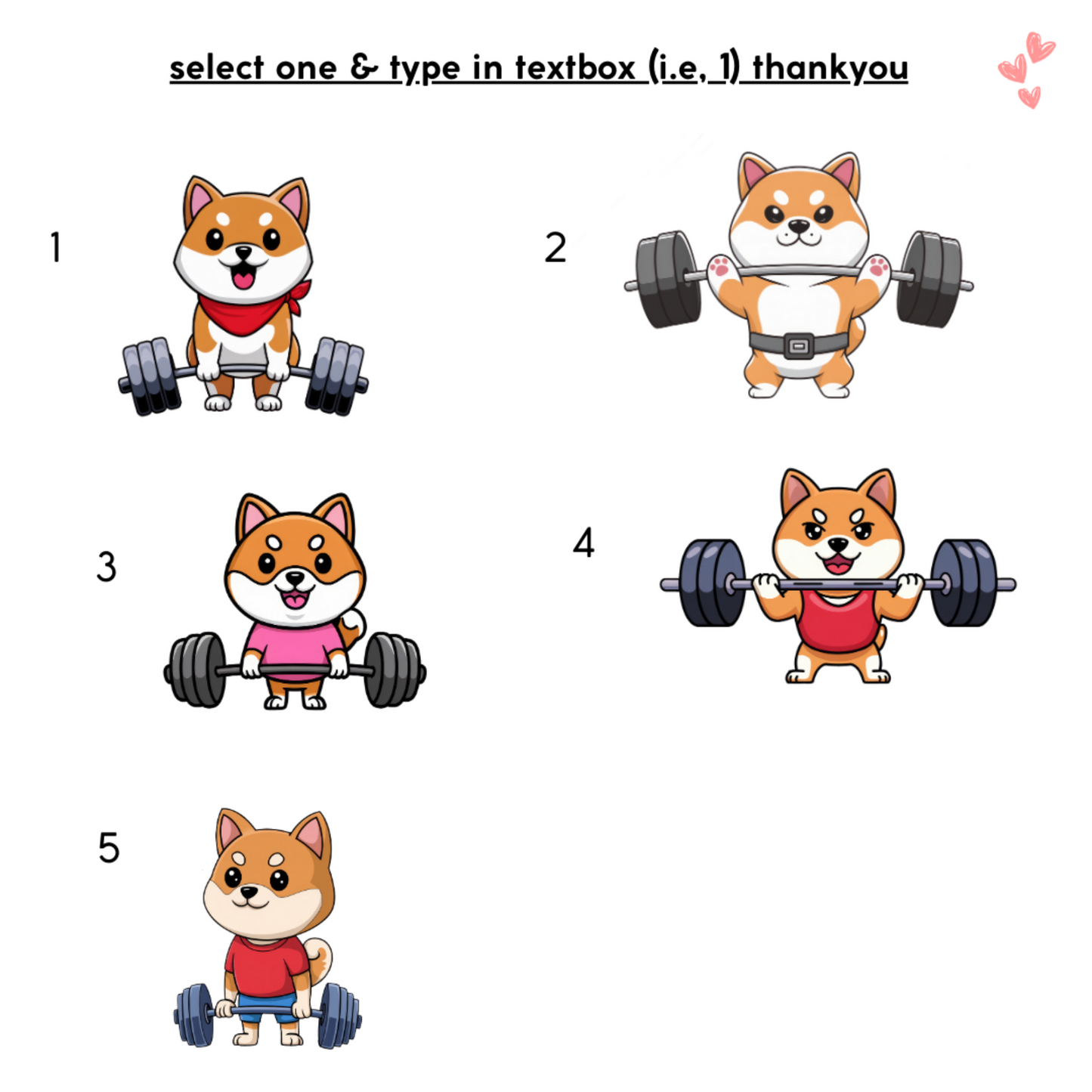 select one & type in textbox (i.e, 1) thankyou

1

2

3

4

5